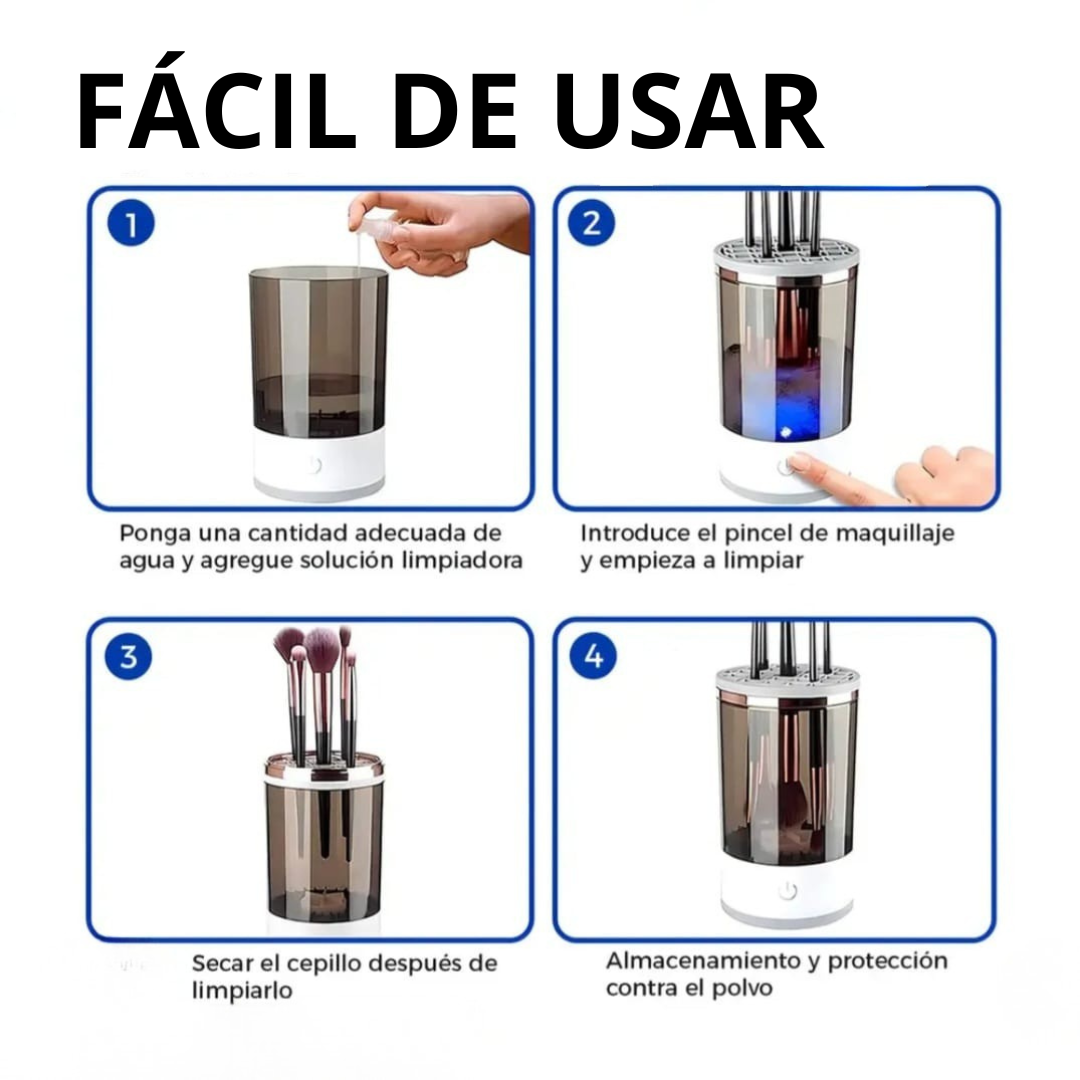 FÁCIL DE USAR

1

Ponga una cantidad adecuada de agua y agregue solución limpiadora

2

Introduce el pincel de maquillaje y empieza a limpiar

3

Secar el cepillo después de limpiarlo

4

Almacenamiento y protección contra el polvo